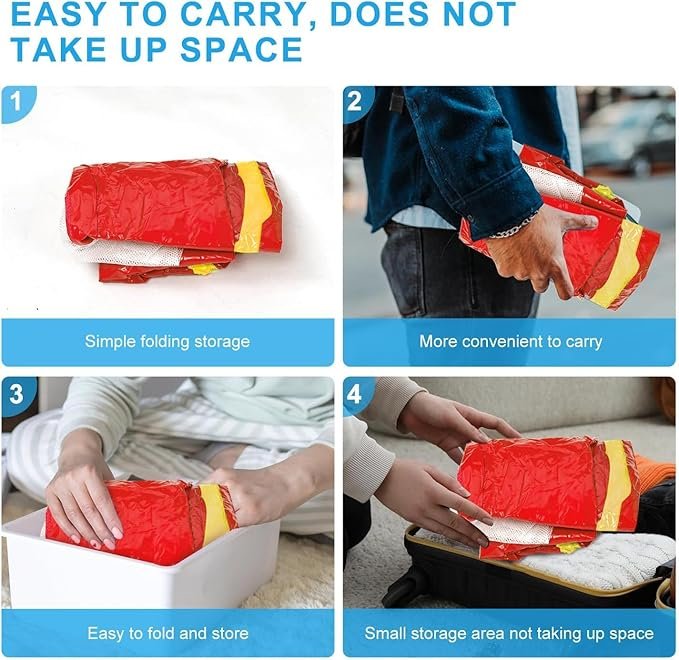 EASY TO CARRY, DOES NOT TAKE UP SPACE

1

Simple folding storage

2

More convenient to carry

3

Easy to fold and store

4

Small storage area not taking up space