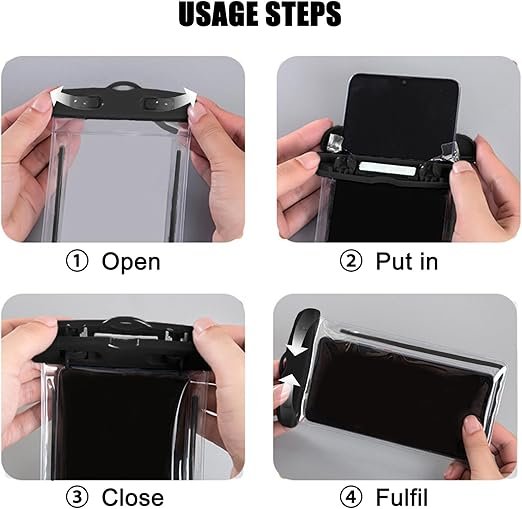 USAGE STEPS

① Open

② Put in

③ Close

④ Fulfil